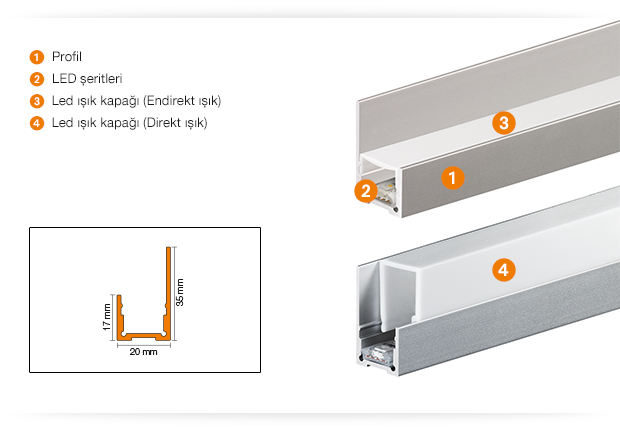 1 Profil
2 LED şeritleri
3 Led ışık kapağı (Endirekt ışık)
4 Led ışık kapağı (Direkt ışık)

17 mm
35 mm
20 mm

3
1
2
4