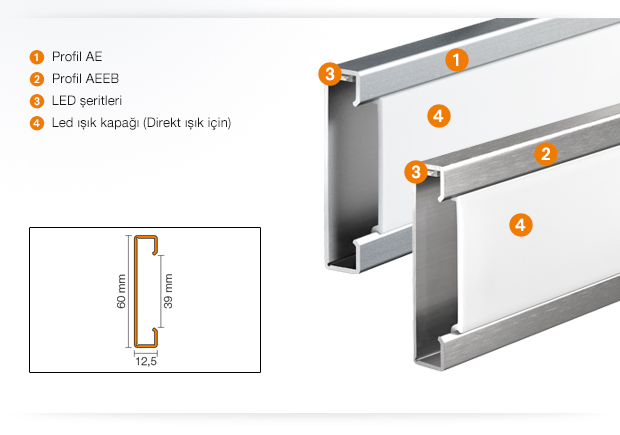 1 Profil AE
2 Profil AEEB
3 LED şeritleri
4 Led ışık kapağı (Direkt ışık için)

60 mm
39 mm
12,5

3
1
4
3
2
4